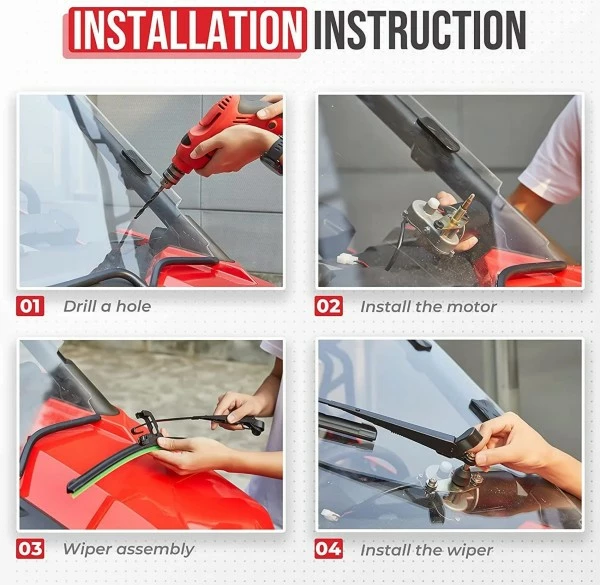 INSTALLATION INSTRUCTION

01 Drill a hole

02 Install the motor

03 Wiper assembly

04 Install the wiper