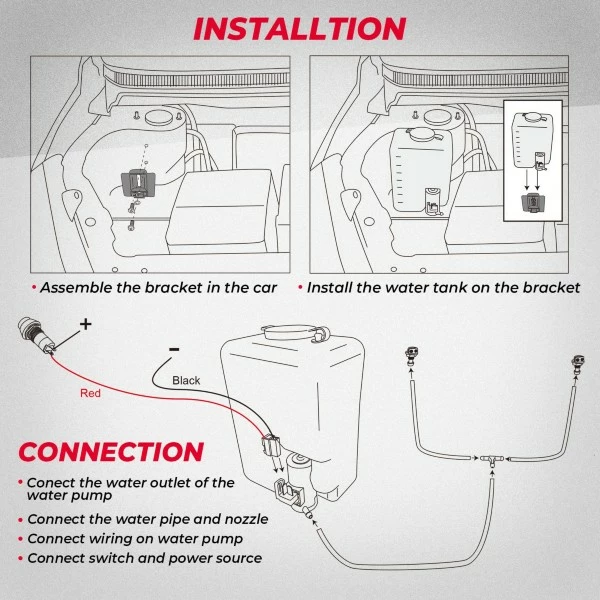 INSTALLTION

• Assemble the bracket in the car

• Install the water tank on the bracket

+

-

Black

Red

CONNECTION

• Conect the water outlet of the water pump

• Connect the water pipe and nozzle

• Connect wiring on water pump

• Connect switch and power source